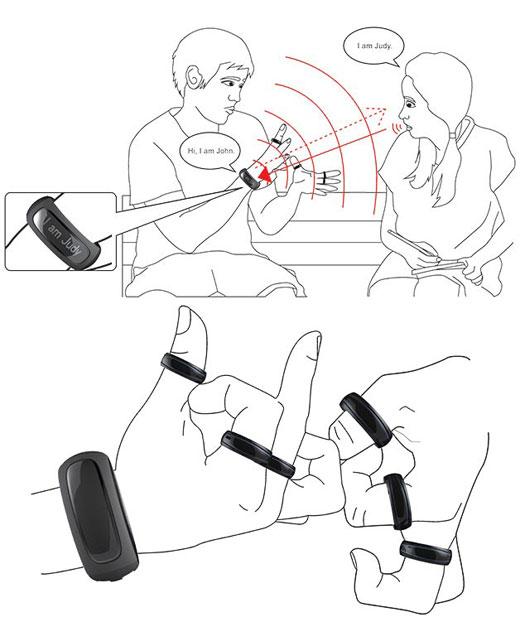 I am Judy.

Hi, I am John.

I am Judy