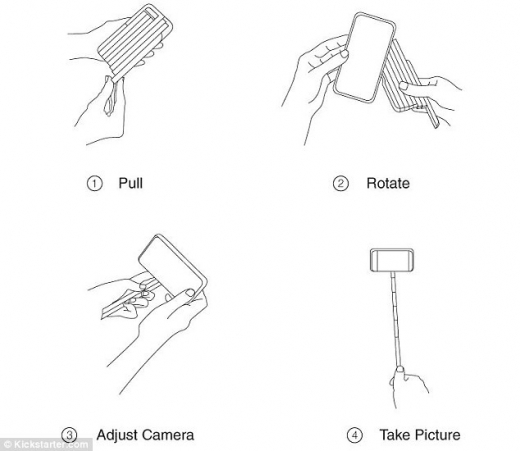 ① Pull

② Rotate

③ Adjust Camera

④ Take Picture

© Kickstarter.com