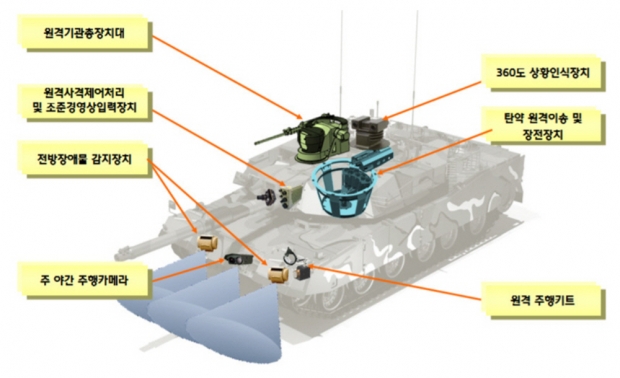 원격기관총장치대

원격사격제어처리 및 조준경영상입력장치

전방장애물 감지장치

주 야간 주행카메라

360도 상황인식장치

탄약 원격이송 및 장전장치

원격 주행키트