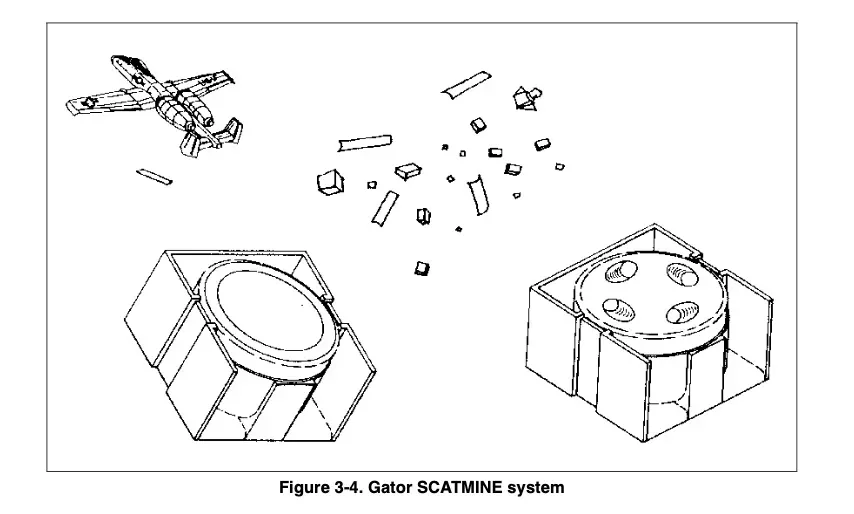 Figure 3-4. Gator SCATMINE system